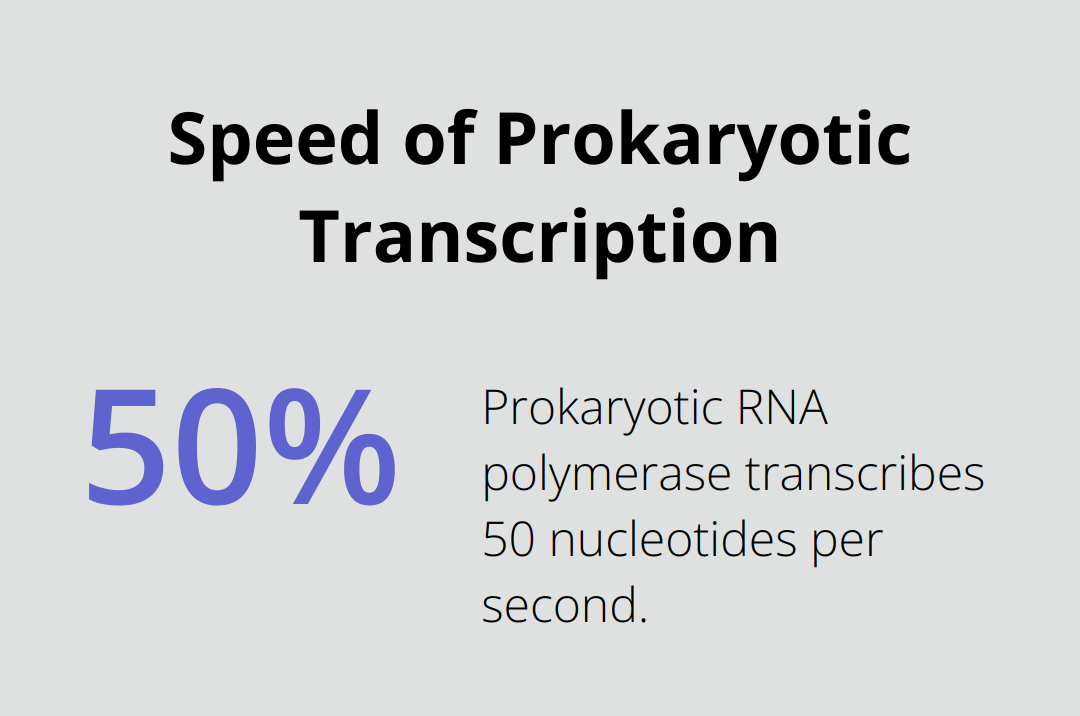 Speed of Prokaryotic Transcription

50%

Prokaryotic RNA polymerase transcribes 50 nucleotides per second.