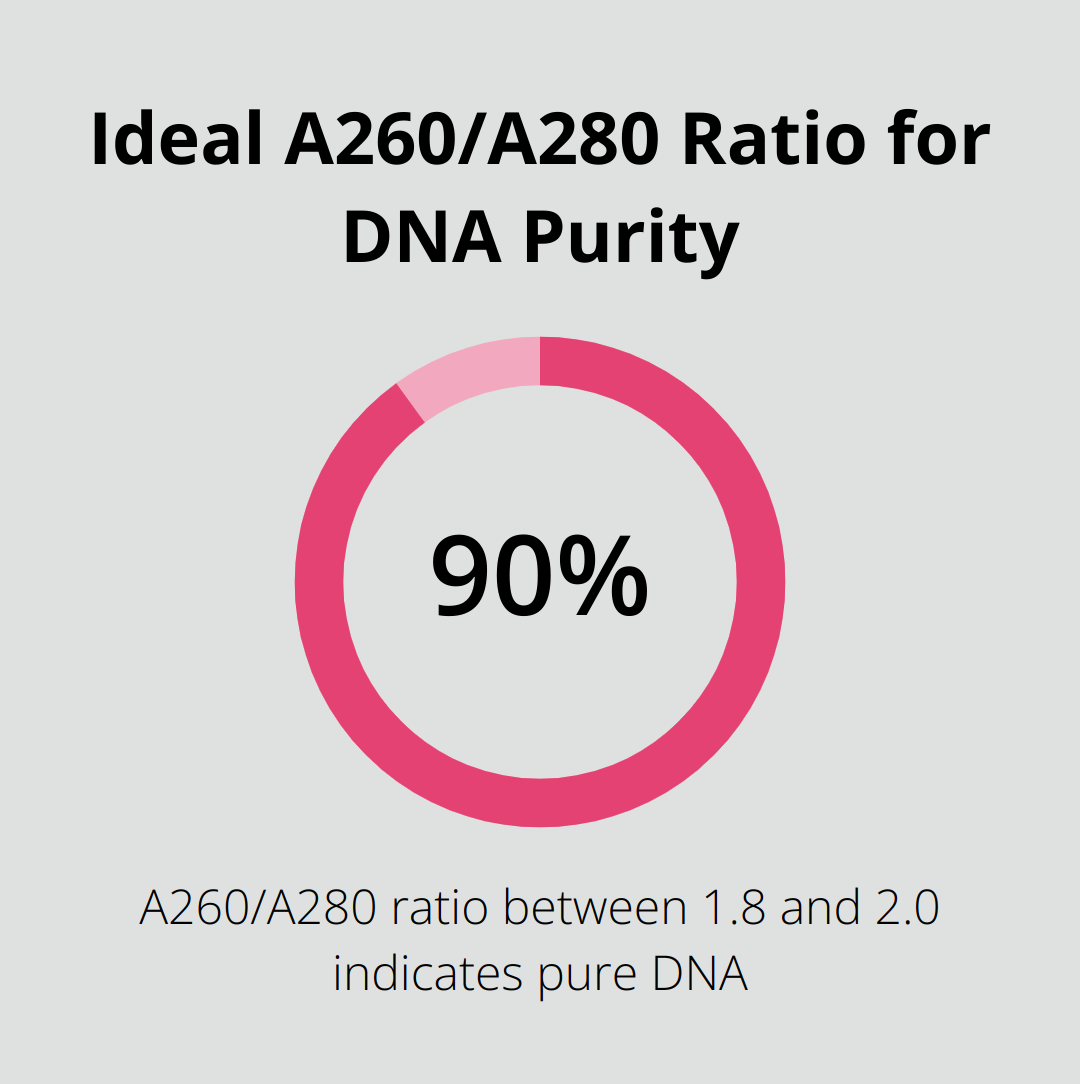 Ideal A260/A280 Ratio for DNA Purity

90%

A260/A280 ratio between 1.8 and 2.0 indicates pure DNA