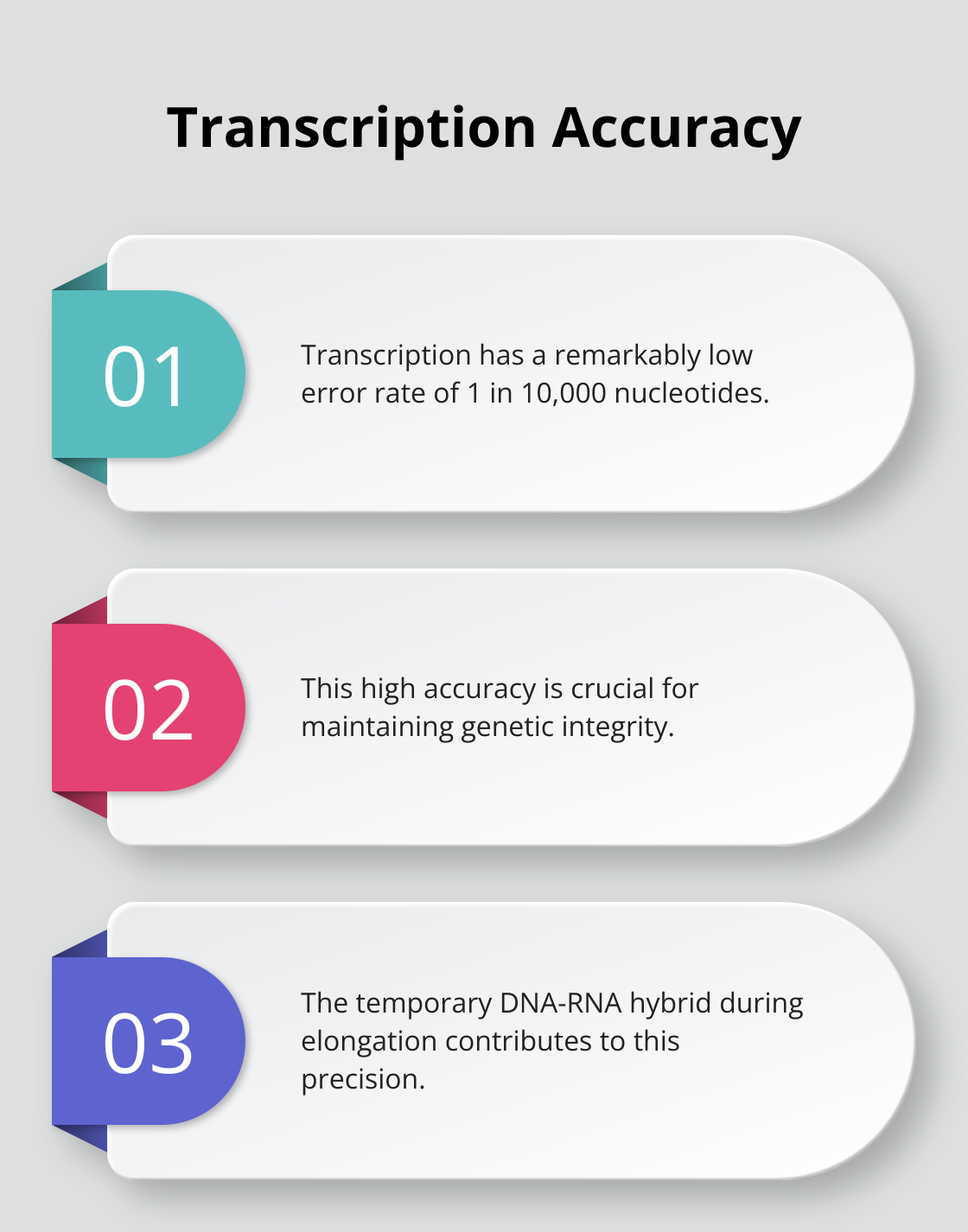 Transcription Accuracy

01

Transcription has a remarkably low error rate of 1 in 10,000 nucleotides.

02

This high accuracy is crucial for maintaining genetic integrity.

03

The temporary DNA-RNA hybrid during elongation contributes to this precision.