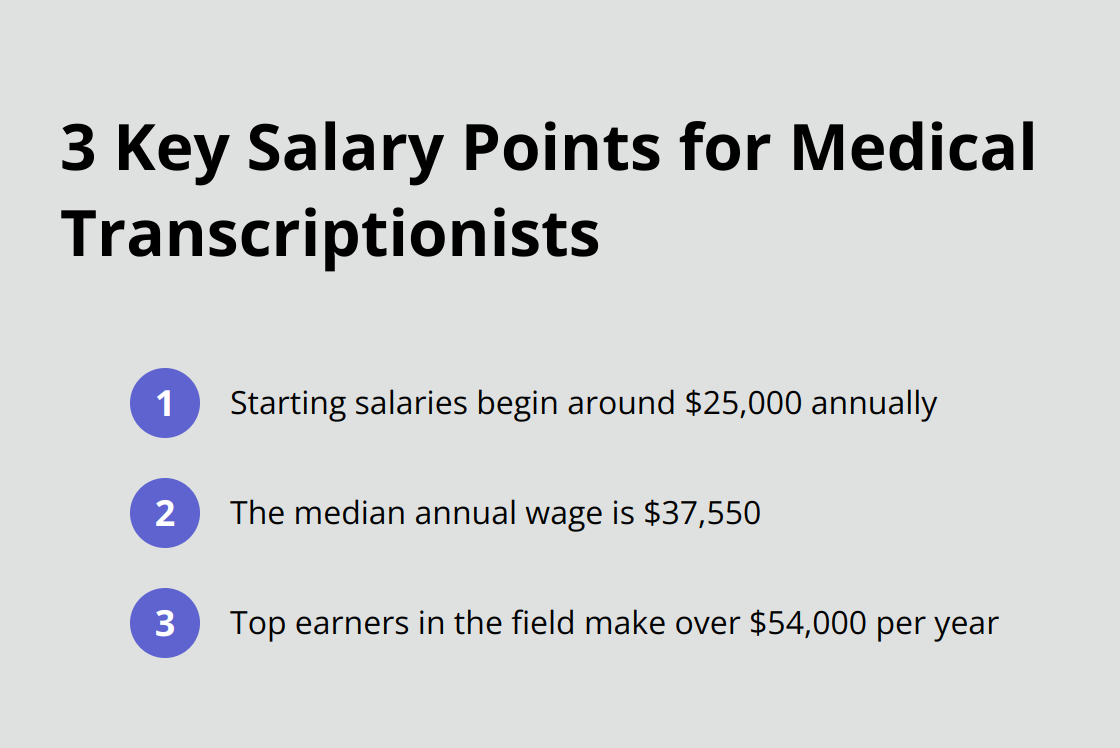 3 Key Salary Points for Medical Transcriptionists

1 Starting salaries begin around \$25,000 annually

2 The median annual wage is \$37,550

3 Top earners in the field make over \$54,000 per year