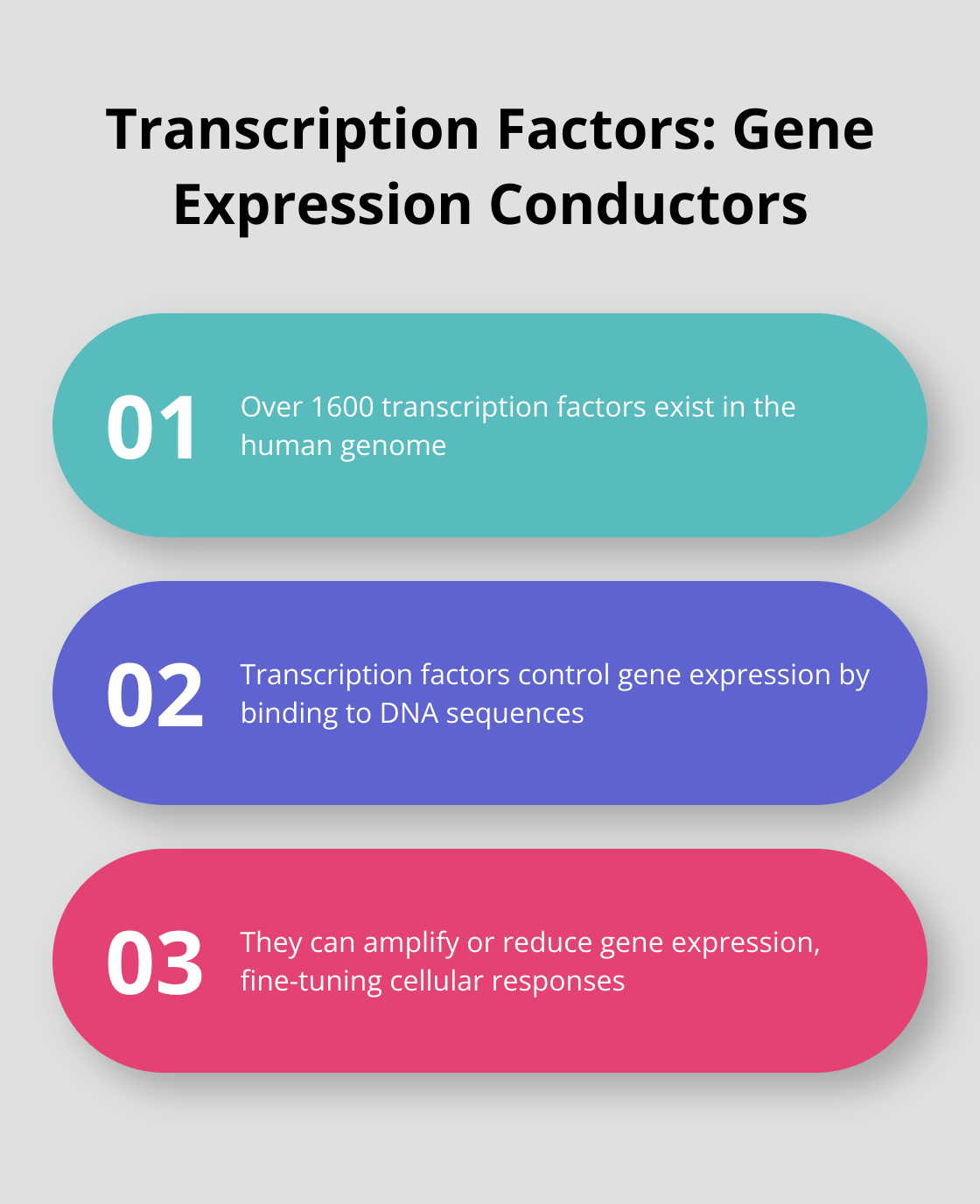 Transcription Factors: Gene Expression Conductors

01

Over 1600 transcription factors exist in the human genome

02

Transcription factors control gene expression by binding to DNA sequences

03

They can amplify or reduce gene expression, fine-tuning cellular responses