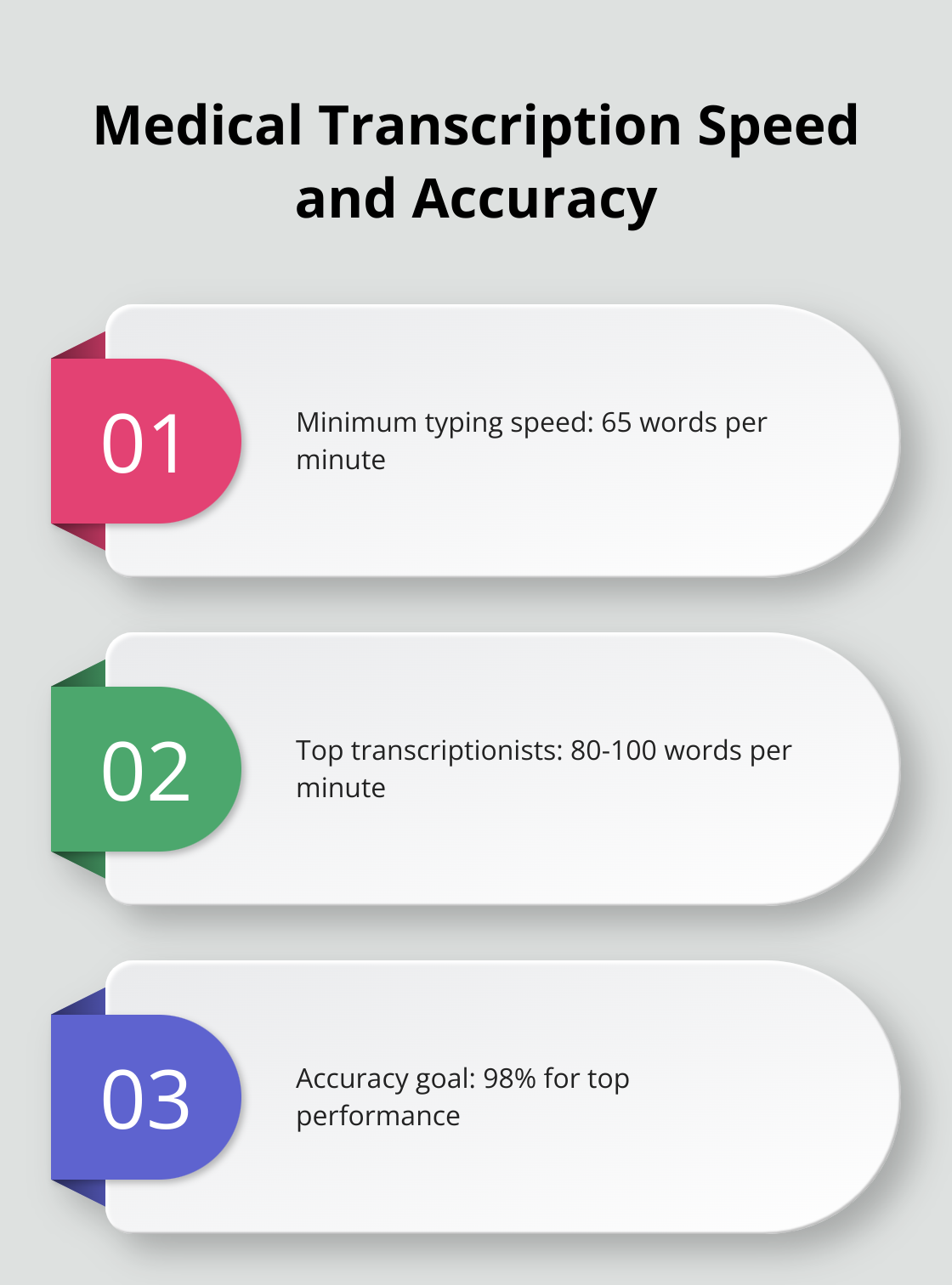 Medical Transcription Speed and Accuracy

01

Minimum typing speed: 65 words per minute

02

Top transcriptionists: 80-100 words per minute

03

Accuracy goal: 98% for top performance