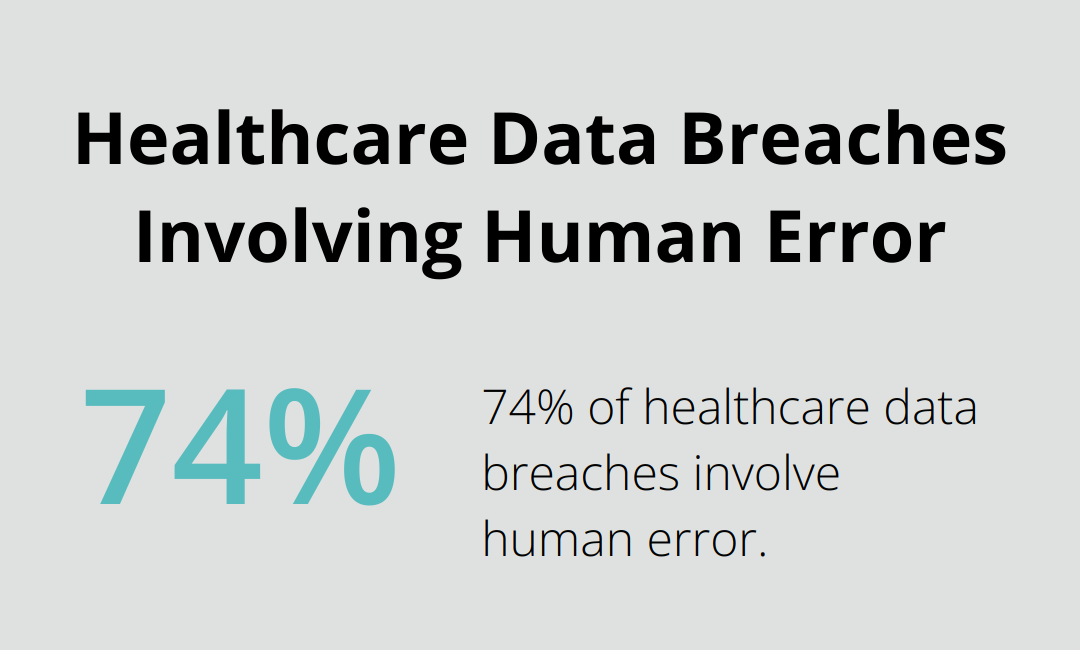 Healthcare Data Breaches Involving Human Error

74%

74% of healthcare data breaches involve human error.