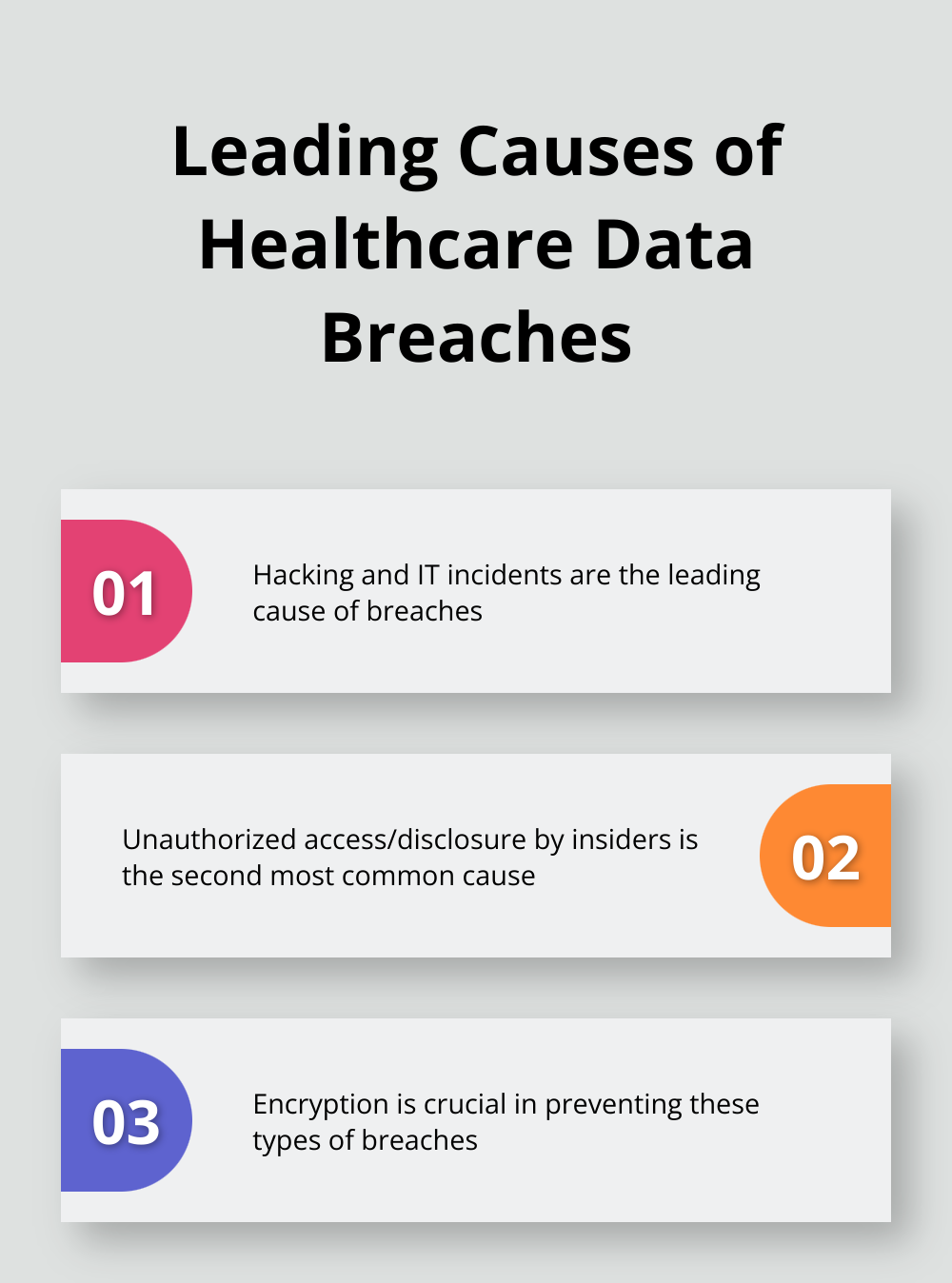 Leading Causes of Healthcare Data Breaches

01

Hacking and IT incidents are the leading cause of breaches

Unauthorized access/disclosure by insiders is the second most common cause

02

03

Encryption is crucial in preventing these types of breaches