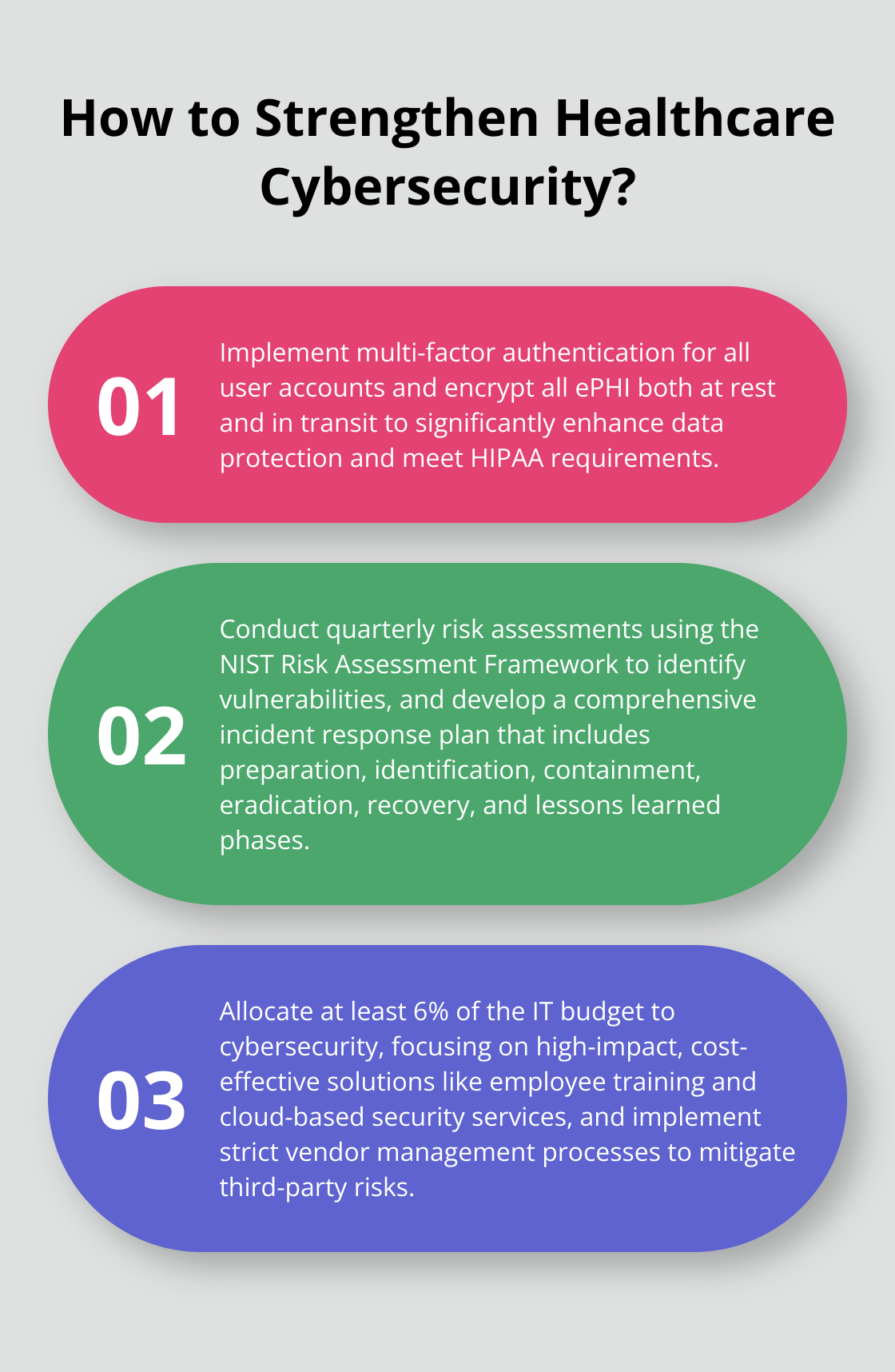 How to Strengthen Healthcare Cybersecurity?

01

Implement multi-factor authentication for all user accounts and encrypt all ePHI both at rest and in transit to significantly enhance data protection and meet HIPAA requirements.

02

Conduct quarterly risk assessments using the NIST Risk Assessment Framework to identify vulnerabilities, and develop a comprehensive incident response plan that includes preparation, identification, containment, eradication, recovery, and lessons learned phases.

03

Allocate at least 6% of the IT budget to cybersecurity, focusing on high-impact, cost-effective solutions like employee training and cloud-based security services, and implement strict vendor management processes to mitigate third-party risks.