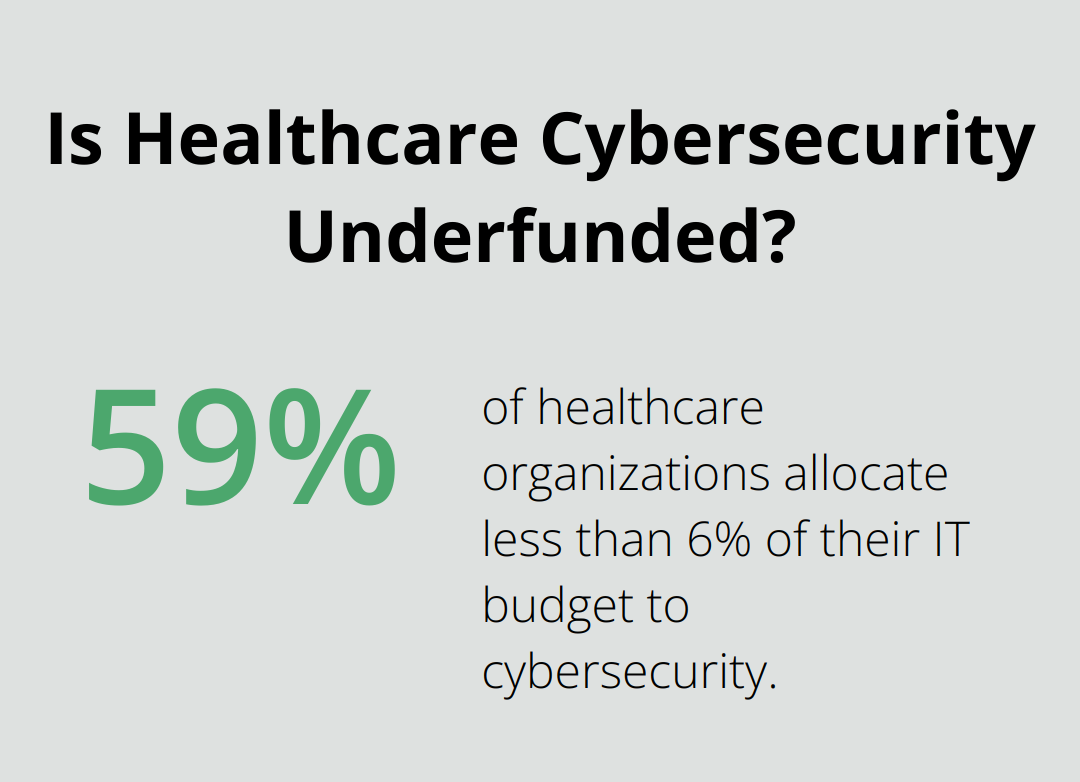 Is Healthcare Cybersecurity Underfunded?

59%

of healthcare organizations allocate less than 6% of their IT budget to cybersecurity.