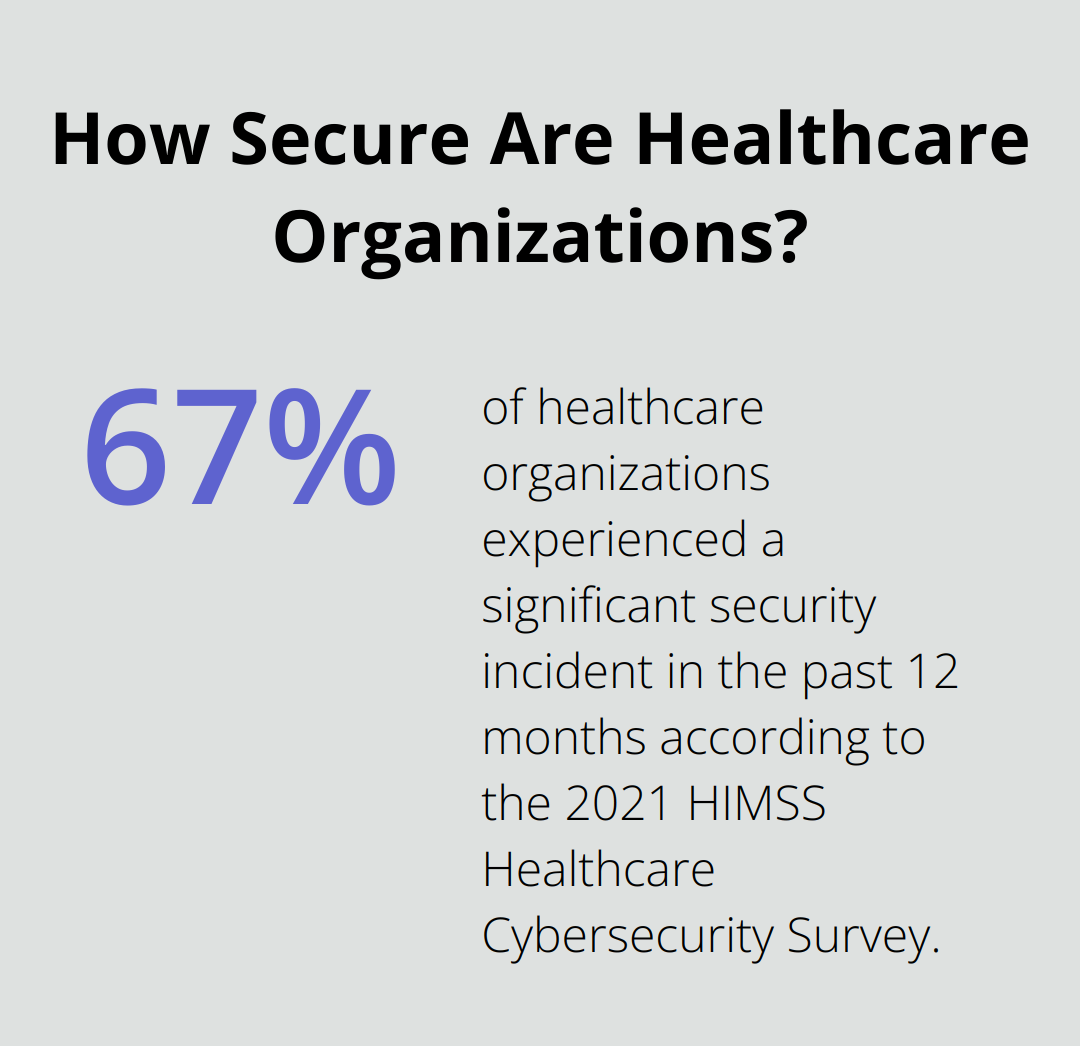 How Secure Are Healthcare Organizations?

67%

of healthcare organizations experienced a significant security incident in the past 12 months according to the 2021 HIMSS Healthcare Cybersecurity Survey.