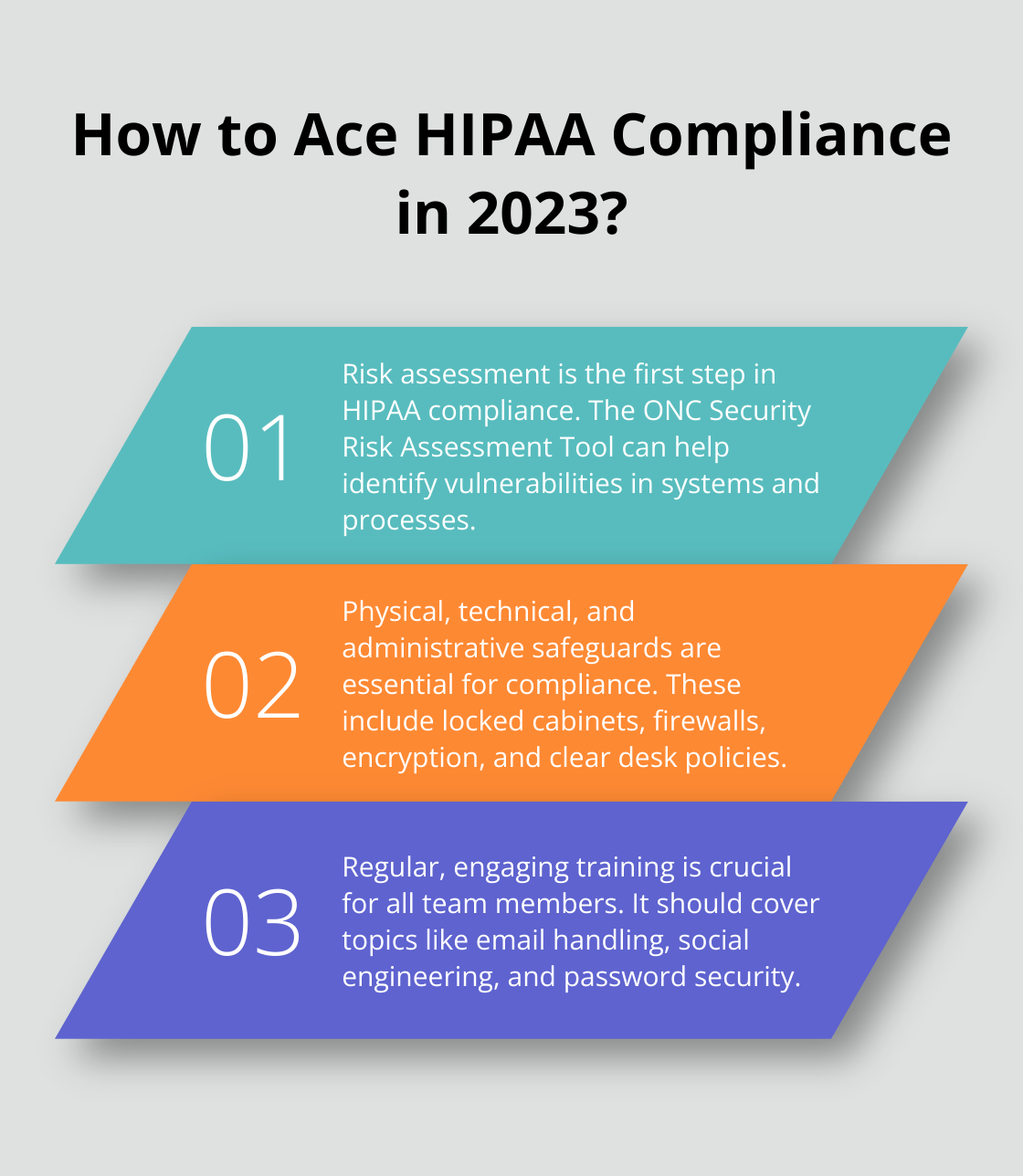 How to Ace HIPAA Compliance in 2023?

01

Risk assessment is the first step in HIPAA compliance. The ONC Security Risk Assessment Tool can help identify vulnerabilities in systems and processes.

02

Physical, technical, and administrative safeguards are essential for compliance. These include locked cabinets, firewalls, encryption, and clear desk policies.

03

Regular, engaging training is crucial for all team members. It should cover topics like email handling, social engineering, and password security.