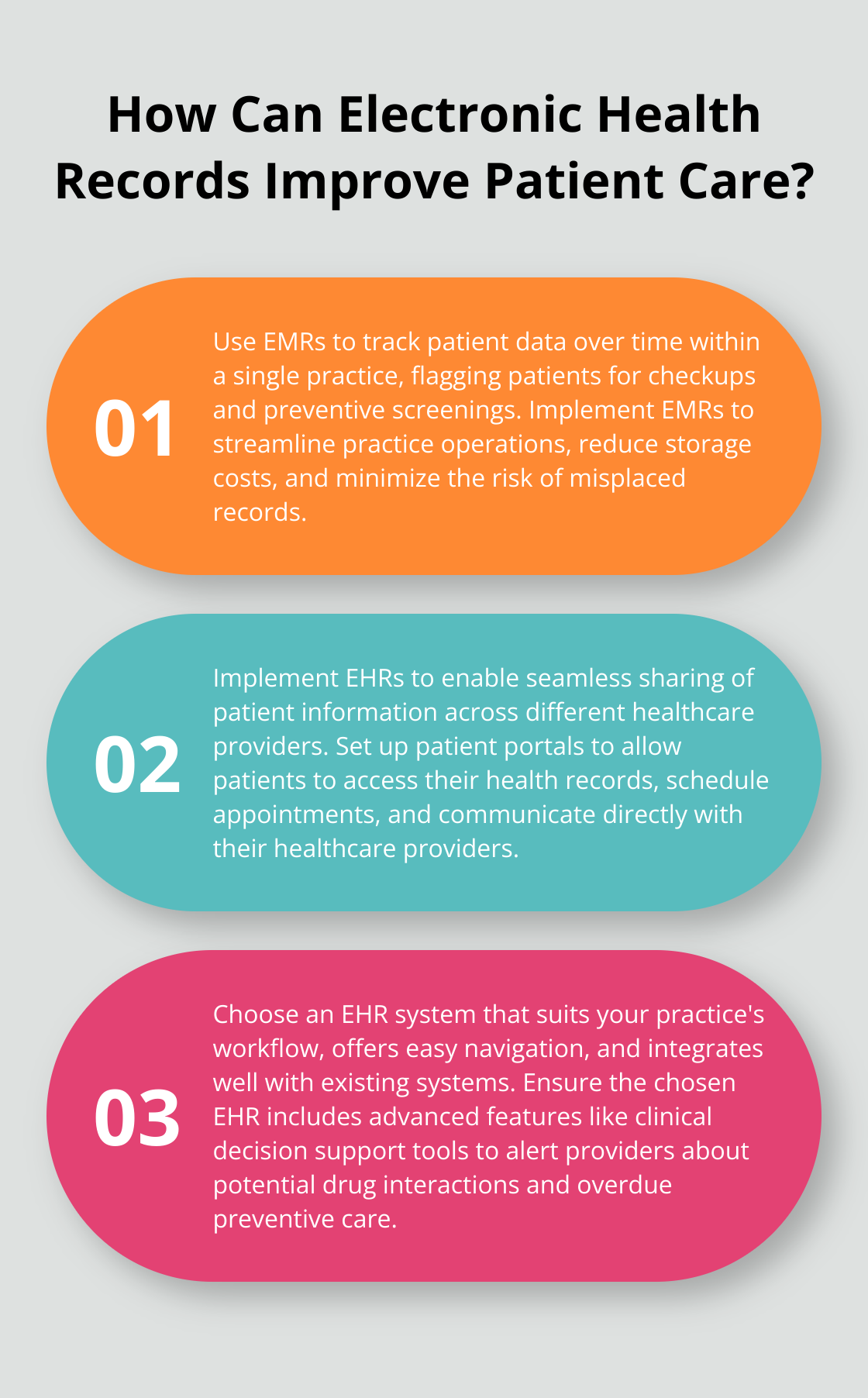 How Can Electronic Health Records Improve Patient Care?

01

Use EMRs to track patient data over time within a single practice, flagging patients for checkups and preventive screenings. Implement EMRs to streamline practice operations, reduce storage costs, and minimize the risk of misplaced records.

02

Implement EHRs to enable seamless sharing of patient information across different healthcare providers. Set up patient portals to allow patients to access their health records, schedule appointments, and communicate directly with their healthcare providers.

03

Choose an EHR system that suits your practice's workflow, offers easy navigation, and integrates well with existing systems. Ensure the chosen EHR includes advanced features like clinical decision support tools to alert providers about potential drug interactions and overdue preventive care.