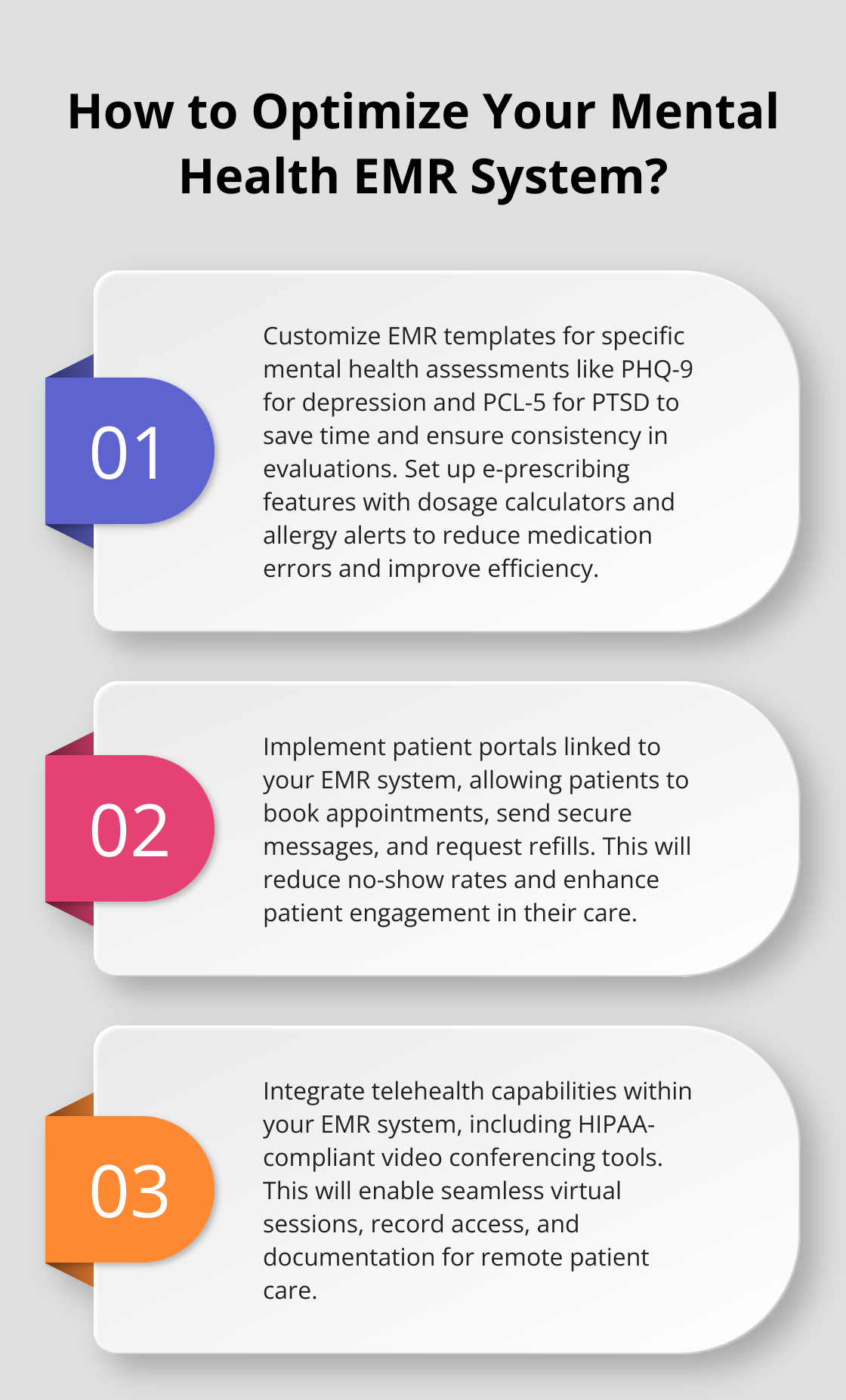 How to Optimize Your Mental Health EMR System?

01

Customize EMR templates for specific mental health assessments like PHQ-9 for depression and PCL-5 for PTSD to save time and ensure consistency in evaluations. Set up e-prescribing features with dosage calculators and allergy alerts to reduce medication errors and improve efficiency.

02

Implement patient portals linked to your EMR system, allowing patients to book appointments, send secure messages, and request refills. This will reduce no-show rates and enhance patient engagement in their care.

03

Integrate telehealth capabilities within your EMR system, including HIPAA-compliant video conferencing tools. This will enable seamless virtual sessions, record access, and documentation for remote patient care.