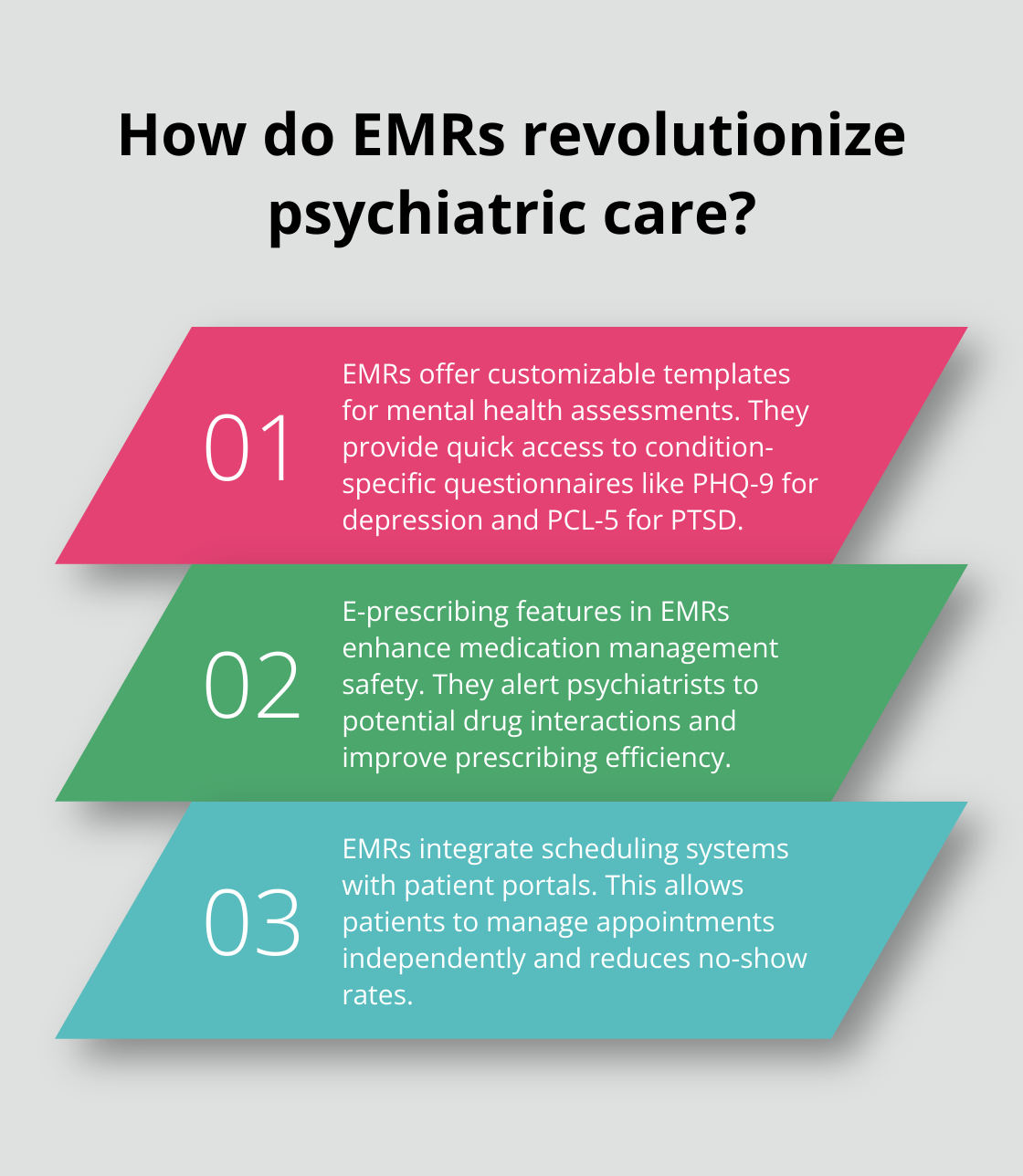 How do EMRs revolutionize psychiatric care?

01

EMRs offer customizable templates for mental health assessments. They provide quick access to condition-specific questionnaires like PHQ-9 for depression and PCL-5 for PTSD.

02

E-prescribing features in EMRs enhance medication management safety. They alert psychiatrists to potential drug interactions and improve prescribing efficiency.

03

EMRs integrate scheduling systems with patient portals. This allows patients to manage appointments independently and reduces no-show rates.