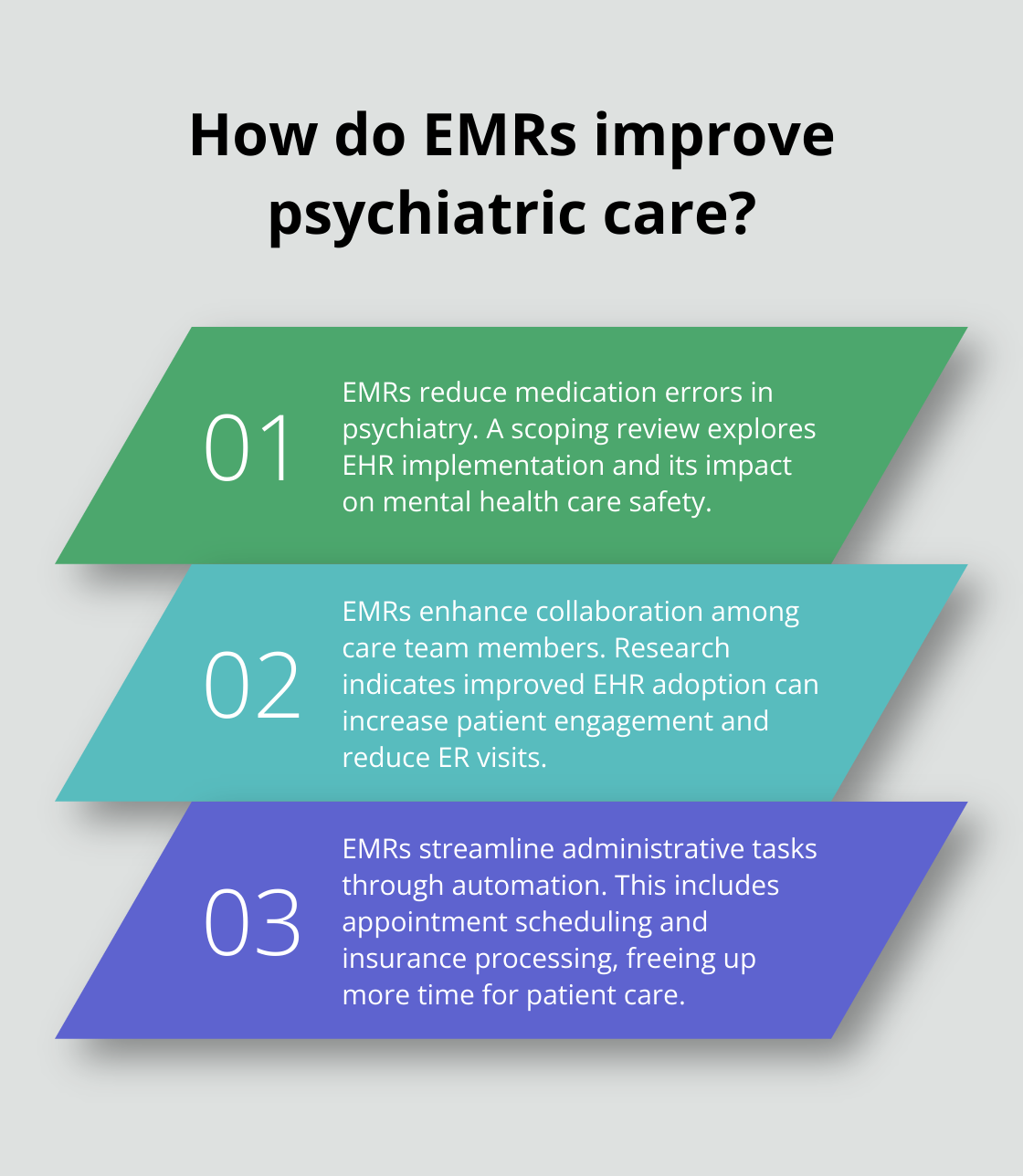 How do EMRs improve psychiatric care?

01

EMRs reduce medication errors in psychiatry. A scoping review explores EHR implementation and its impact on mental health care safety.

02

EMRs enhance collaboration among care team members. Research indicates improved EHR adoption can increase patient engagement and reduce ER visits.

03

EMRs streamline administrative tasks through automation. This includes appointment scheduling and insurance processing, freeing up more time for patient care.