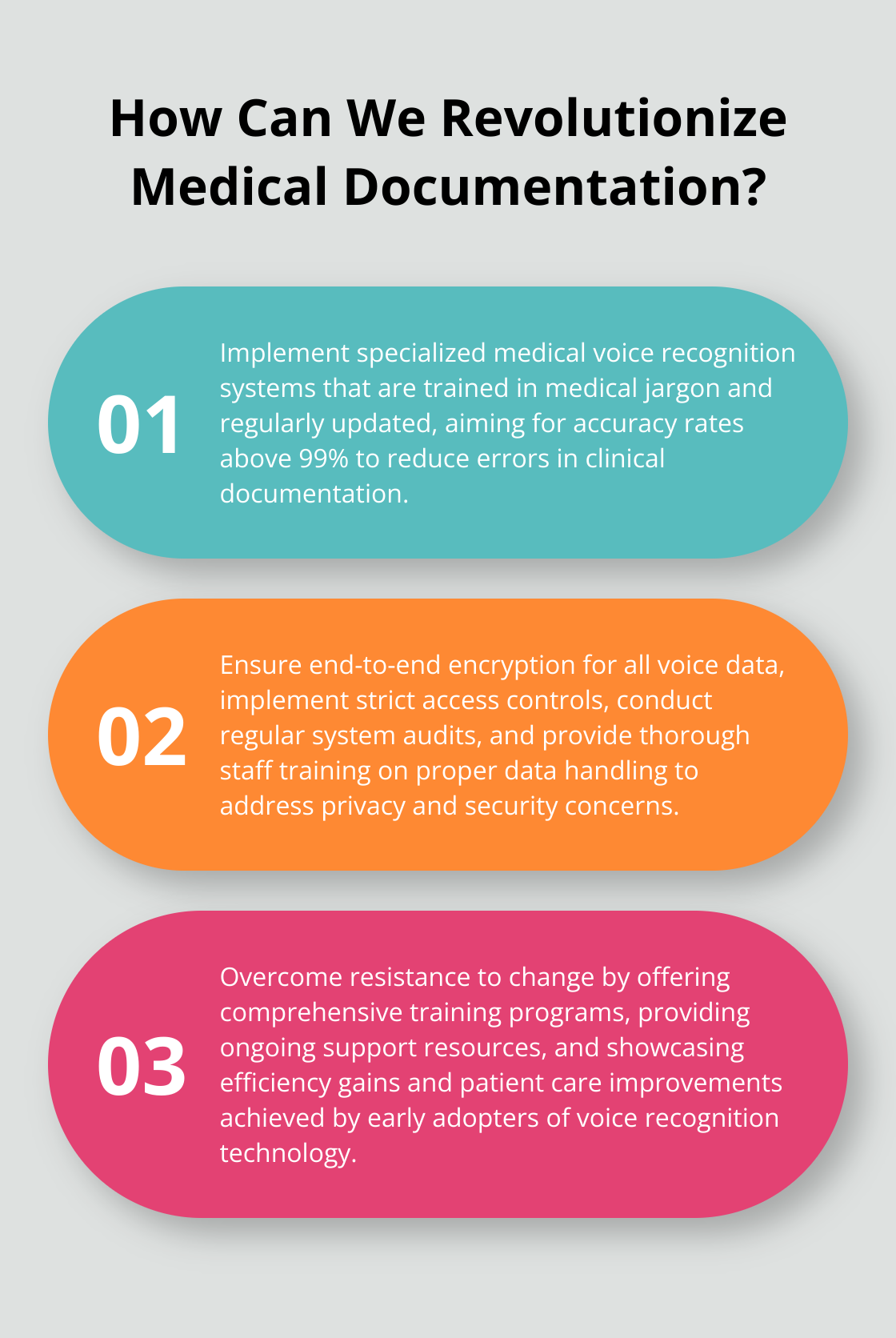 How Can We Revolutionize Medical Documentation?

01

Implement specialized medical voice recognition systems that are trained in medical jargon and regularly updated, aiming for accuracy rates above 99% to reduce errors in clinical documentation.

02

Ensure end-to-end encryption for all voice data, implement strict access controls, conduct regular system audits, and provide thorough staff training on proper data handling to address privacy and security concerns.

03

Overcome resistance to change by offering comprehensive training programs, providing ongoing support resources, and showcasing efficiency gains and patient care improvements achieved by early adopters of voice recognition technology.