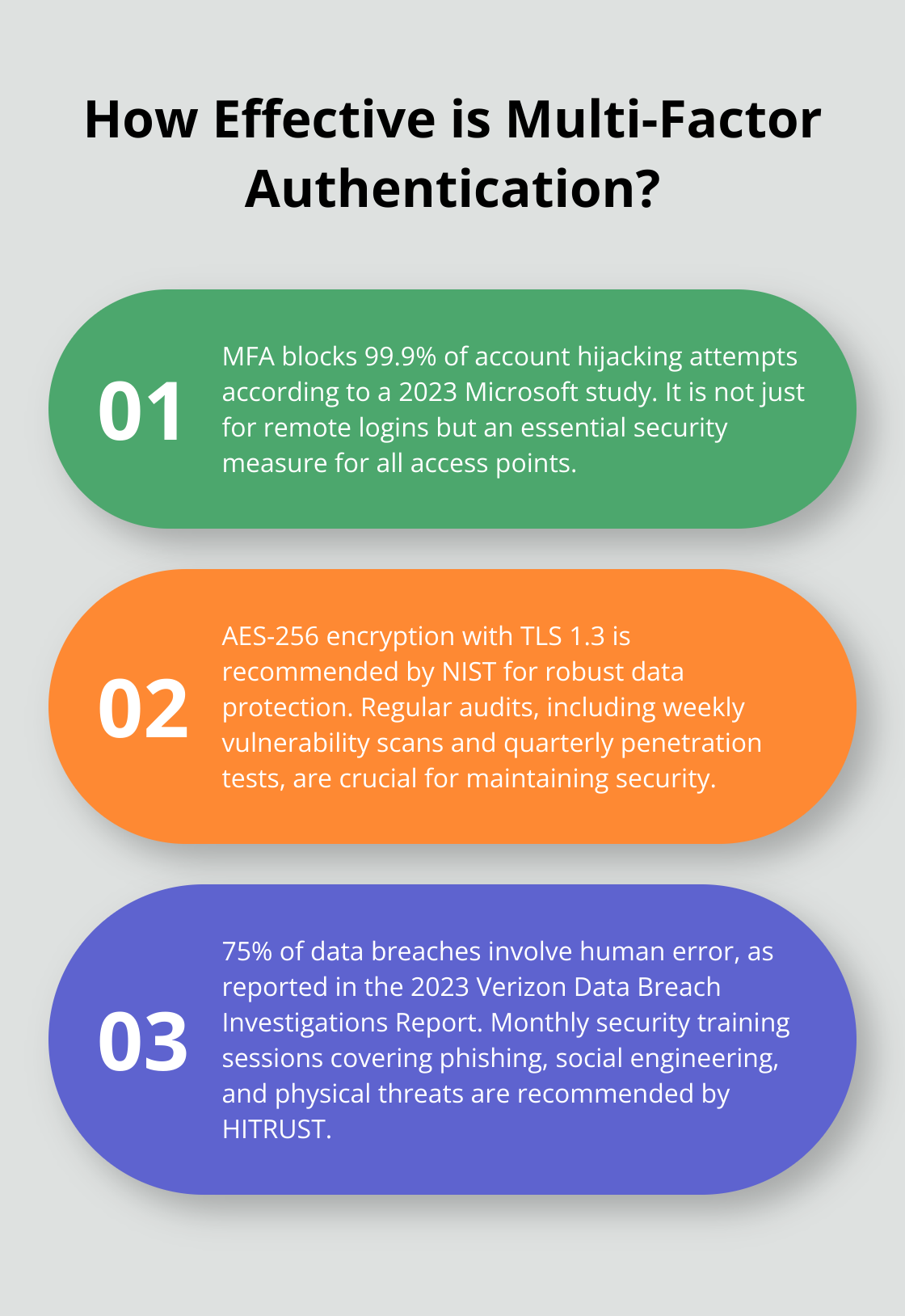 How Effective is Multi-Factor Authentication?

01

MFA blocks 99.9% of account hijacking attempts according to a 2023 Microsoft study. It is not just for remote logins but an essential security measure for all access points.

02

AES-256 encryption with TLS 1.3 is recommended by NIST for robust data protection. Regular audits, including weekly vulnerability scans and quarterly penetration tests, are crucial for maintaining security.

03

75% of data breaches involve human error, as reported in the 2023 Verizon Data Breach Investigations Report. Monthly security training sessions covering phishing, social engineering, and physical threats are recommended by HITRUST.