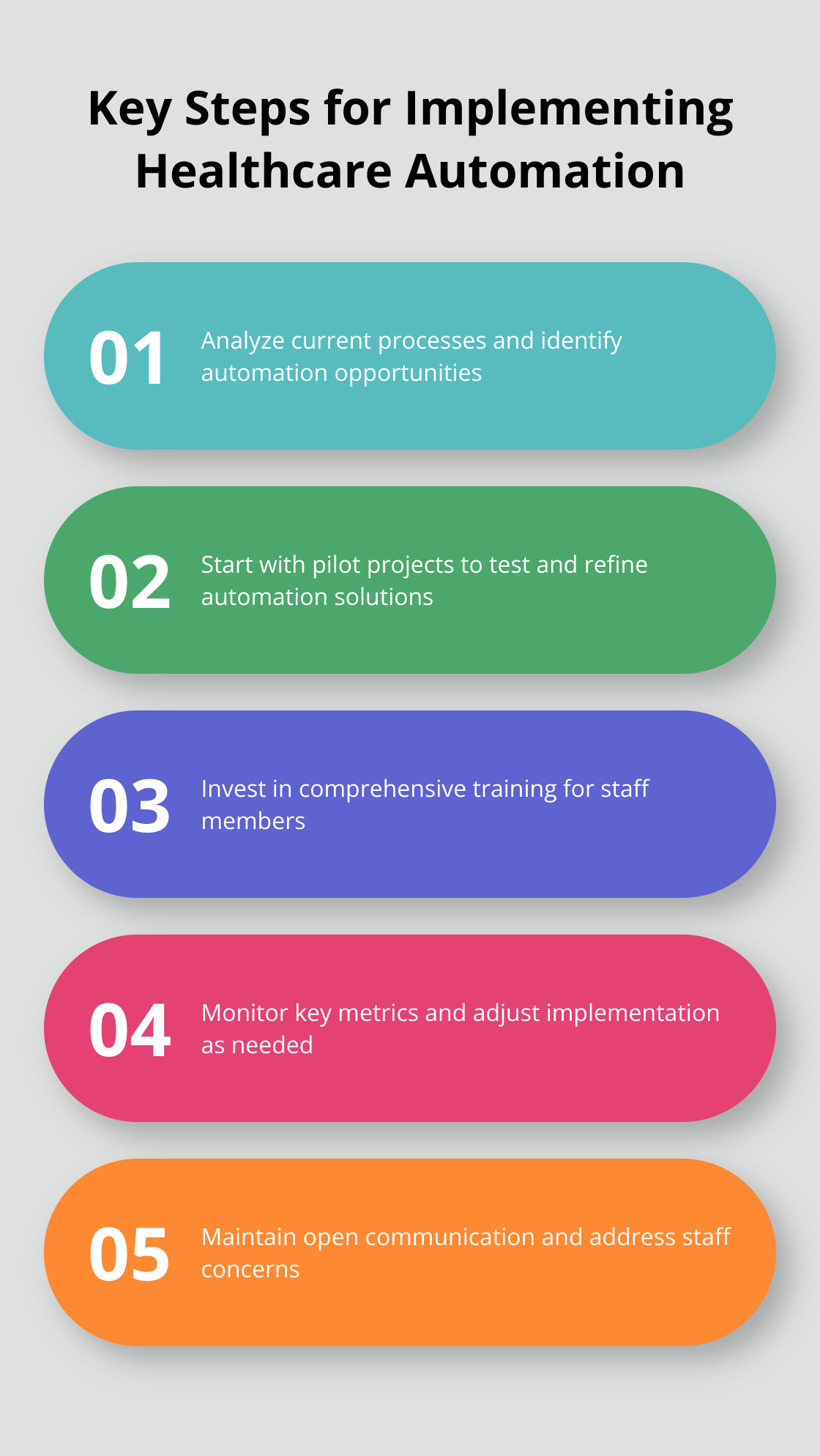 Key Steps for Implementing Healthcare Automation

01 Analyze current processes and identify automation opportunities

02 Start with pilot projects to test and refine automation solutions

03 Invest in comprehensive training for staff members

04 Monitor key metrics and adjust implementation as needed

05 Maintain open communication and address staff concerns