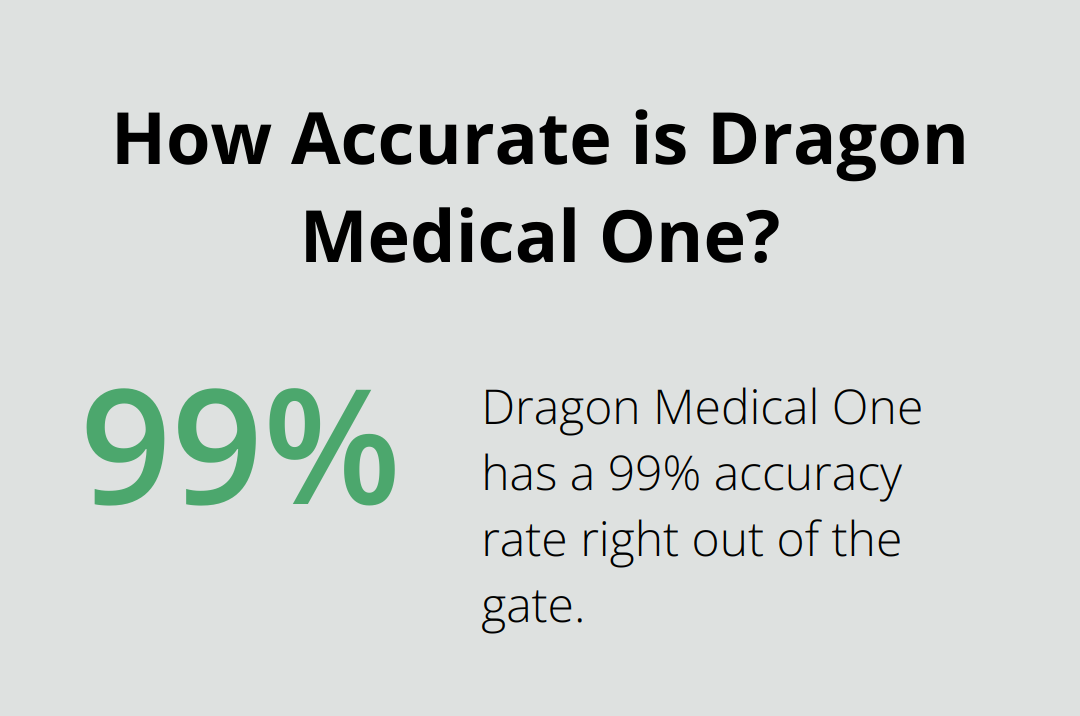 How Accurate is Dragon Medical One?

99%

Dragon Medical One has a 99% accuracy rate right out of the gate.